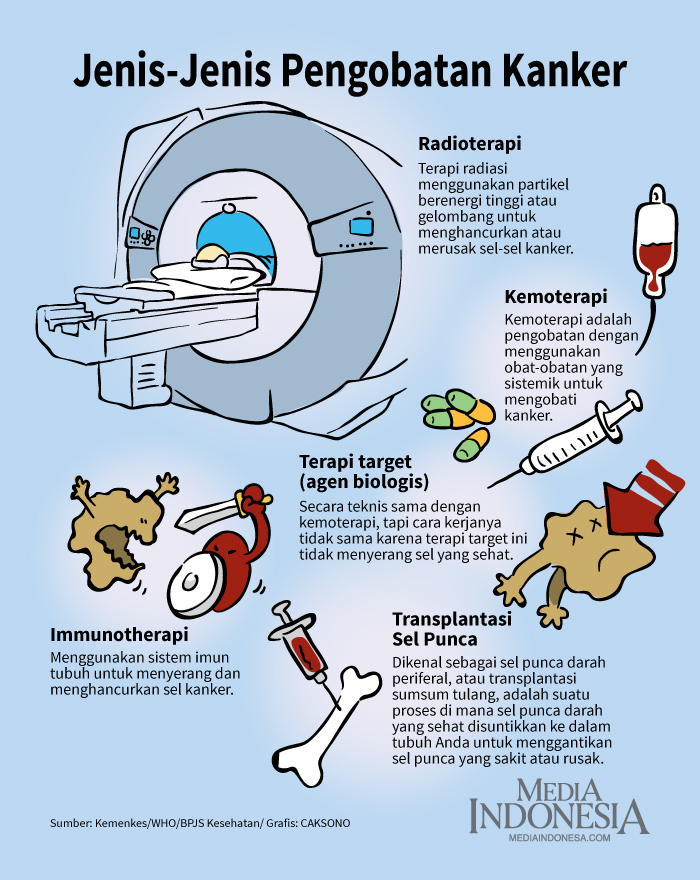 Jenis-Jenis Pengobatan Kanker

Radioterapi

Terapi radiasi menggunakan partikel berenergi tinggi atau gelombang untuk menghancurkan atau merusak sel-sel kanker.

Kemoterapi

Kemoterapi adalah pengobatan dengan menggunakan obat-obatan yang sistemik untuk mengobati kanker.

Terapi target (agen biologis)

Secara teknis sama dengan kemoterapi, tapi cara kerjanya tidak sama karena terapi target ini tidak menyerang sel yang sehat.

Immunotherapi

Menggunakan sistem imun tubuh untuk menyerang dan menghancurkan sel kanker.

Transplantasi Sel Punca

Dikenal sebagai sel punca darah periferal, atau transplantasi sumsum tulang, adalah suatu proses di mana sel punca darah yang sehat disuntikkan ke dalam tubuh Anda untuk menggantikan sel punca yang sakit atau rusak.

Sumber: Kemenkes/WHO/BPJS Kesehatan/ Grafis: CAKSONO

MEDIA INDONESIA
MEDIAINDONESA.COM