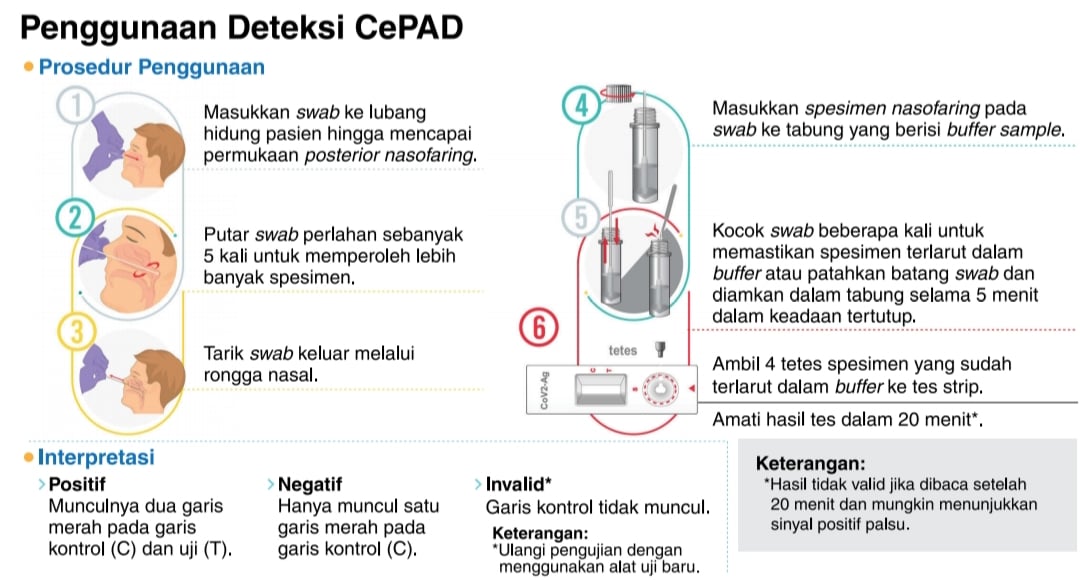 Penggunaan Deteksi CePAD

Prosedur Penggunaan

1
Masukkan swab ke lubang hidung pasien hingga mencapai permukaan posterior nasofaring.

2
Putar swab perlahan sebanyak 5 kali untuk memperoleh lebih banyak spesimen.

3
Tarik swab keluar melalui rongga nasal.

4
Masukkan spesimen nasofaring pada swab ke tabung yang berisi buffer sample.

5
Kocok swab beberapa kali untuk memastikan spesimen terlarut dalam buffer atau patahkan batang swab dan diamkan dalam tabung selama 5 menit dalam keadaan tertutup.

6
tetes
CoV2-Ag
C T S
Ambil 4 tetes spesimen yang sudah terlarut dalam buffer ke tes strip.

Amati hasil tes dalam 20 menit*.

Interpretasi

Positif
Munculnya dua garis merah pada garis kontrol (C) dan uji (T).

Negatif
Hanya muncul satu garis merah pada garis kontrol (C).

Invalid*
Garis kontrol tidak muncul.
Keterangan:
*Ulangi pengujian dengan menggunakan alat uji baru.

Keterangan:
*Hasil tidak valid jika dibaca setelah 20 menit dan mungkin menunjukkan sinyal positif palsu.