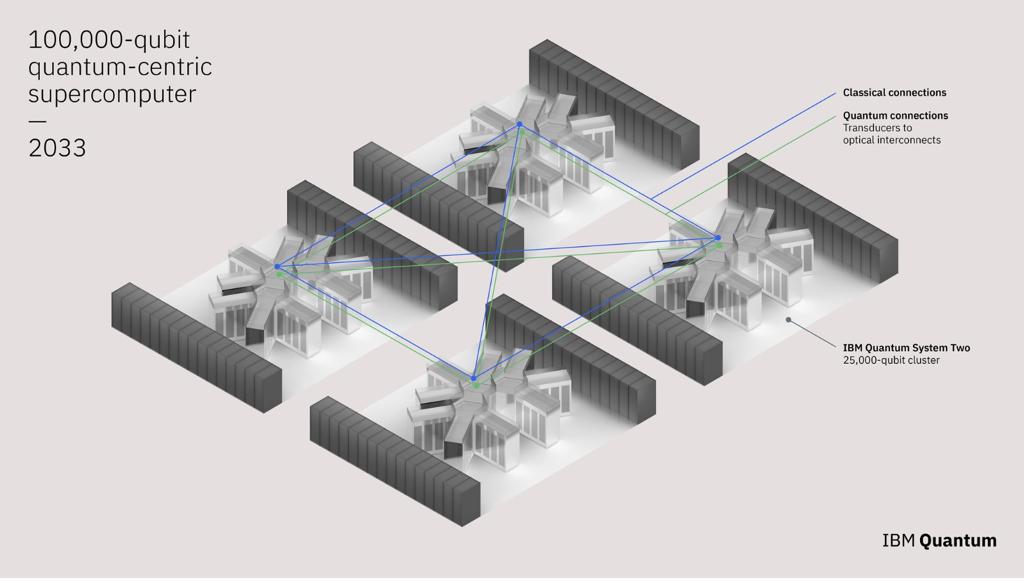 100,000-qubit quantum-centric supercomputer
—
2033

Classical connections

Quantum connections
Transducers to optical interconnects

IBM Quantum System Two
25,000-qubit cluster

IBM Quantum